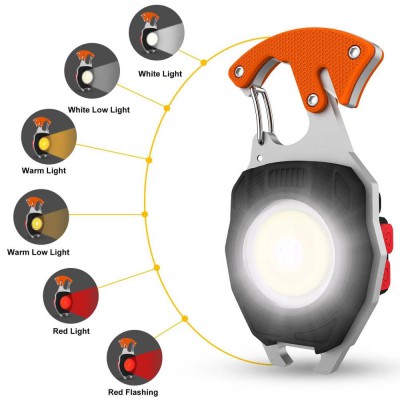 White Light

White Low Light

Warm Light

Warm Low Light

Red Light

Red Flashing